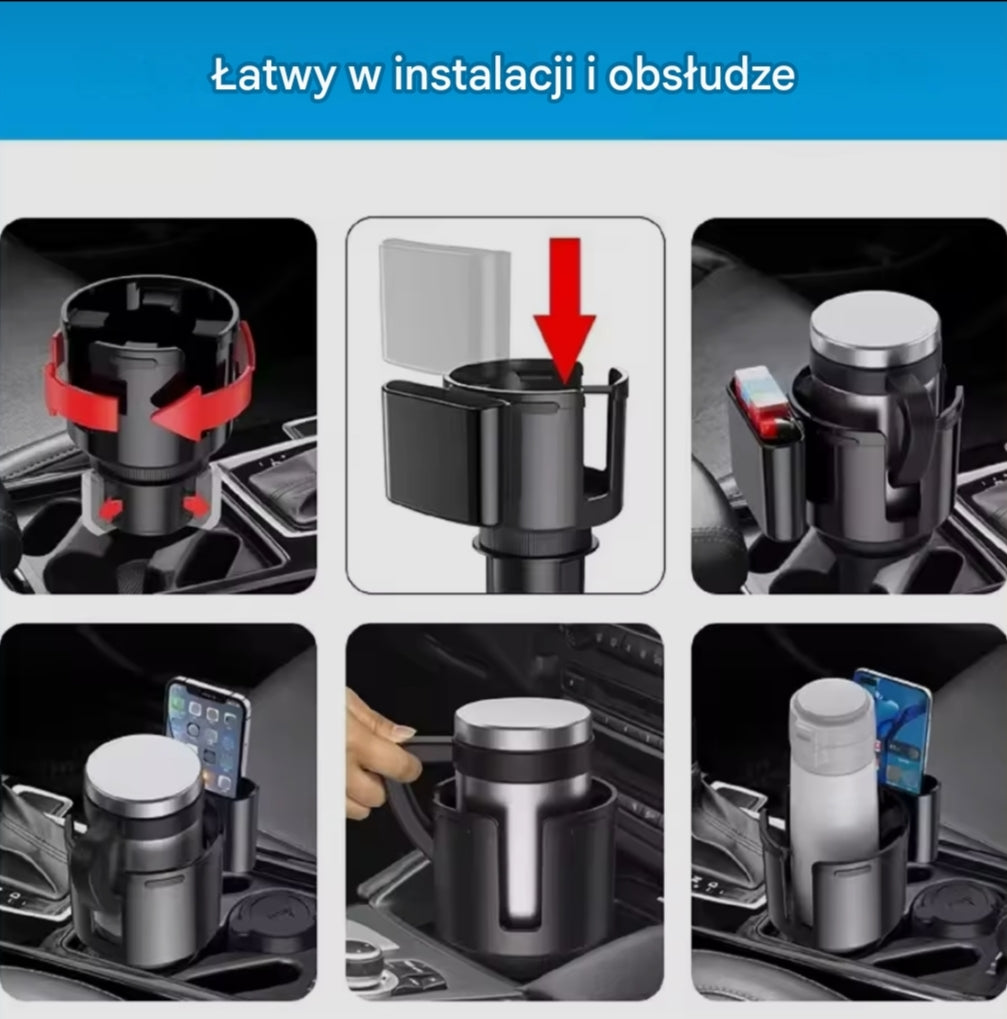 Łatwy w instalacji i obsłudze